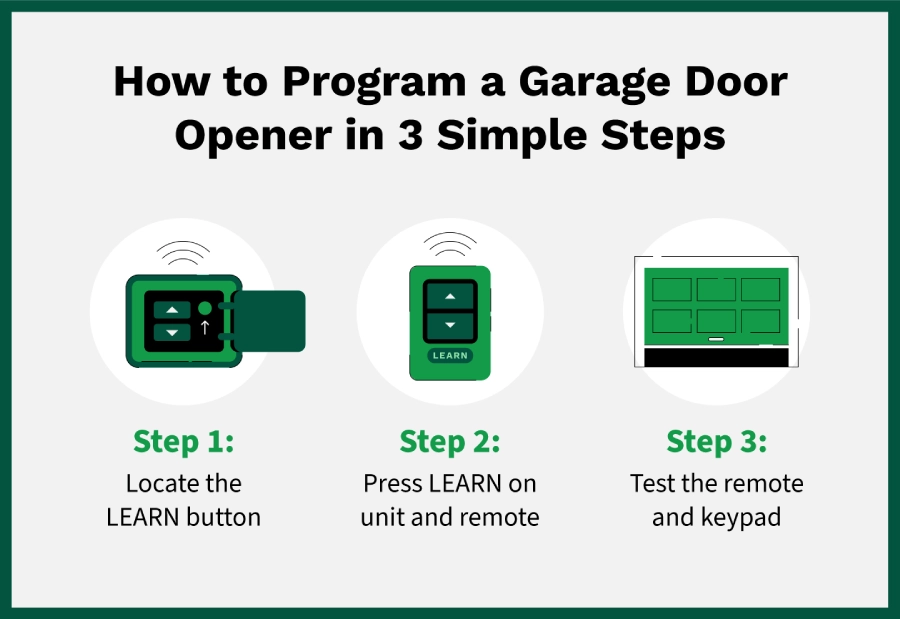 How to Program a Garage Door Opener in 3 Simple Steps

LEARN

Step 1:
Locate the LEARN button

Step 2:
Press LEARN on unit and remote

Step 3:
Test the remote and keypad