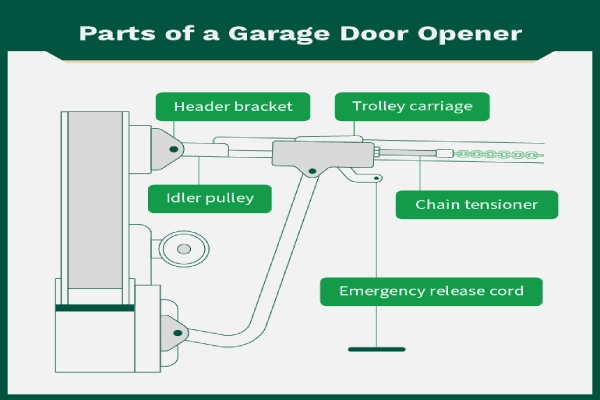 Parts of a Garage Door Opener

Header bracket

Trolley carriage

Idler pulley

Chain tensioner

Emergency release cord