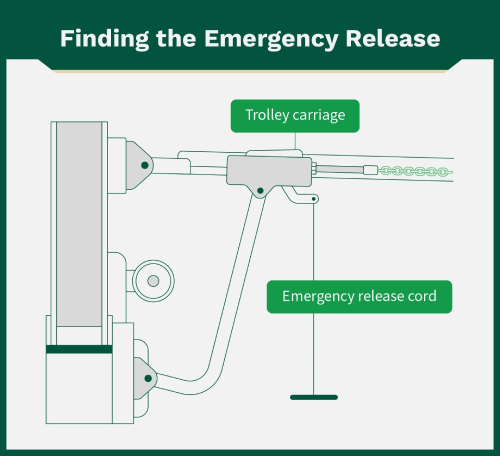 Finding the Emergency Release

Trolley carriage

Emergency release cord